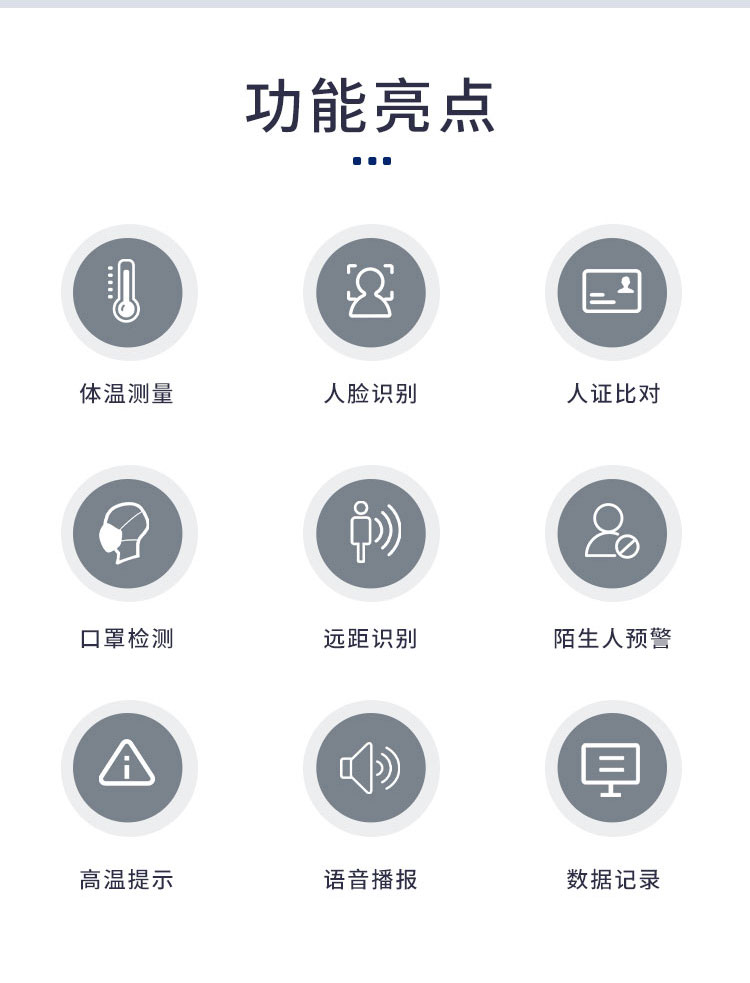 功能亮点

体温测量

人脸识别

人证比对

口罩检测

远距识别

陌生人预警

高温提示

语音播报

数据记录